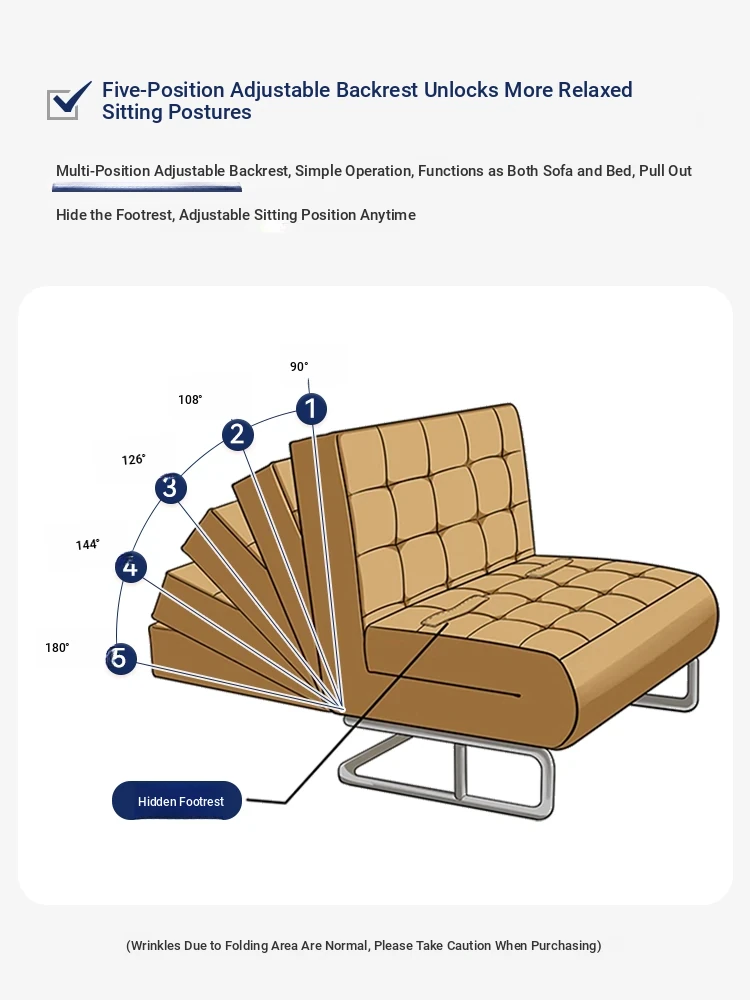 Five-Position Adjustable Backrest Unlocks More Relaxed Sitting Postures

Multi-Position Adjustable Backrest, Simple Operation, Functions as Both Sofa and Bed, Pull Out Hide the Footrest, Adjustable Sitting Position Anytime

90°
108°
126°
144°
180°
1
2
3
4
5

Hidden Footrest

(Wrinkles Due to Folding Area Are Normal, Please Take Caution When Purchasing)