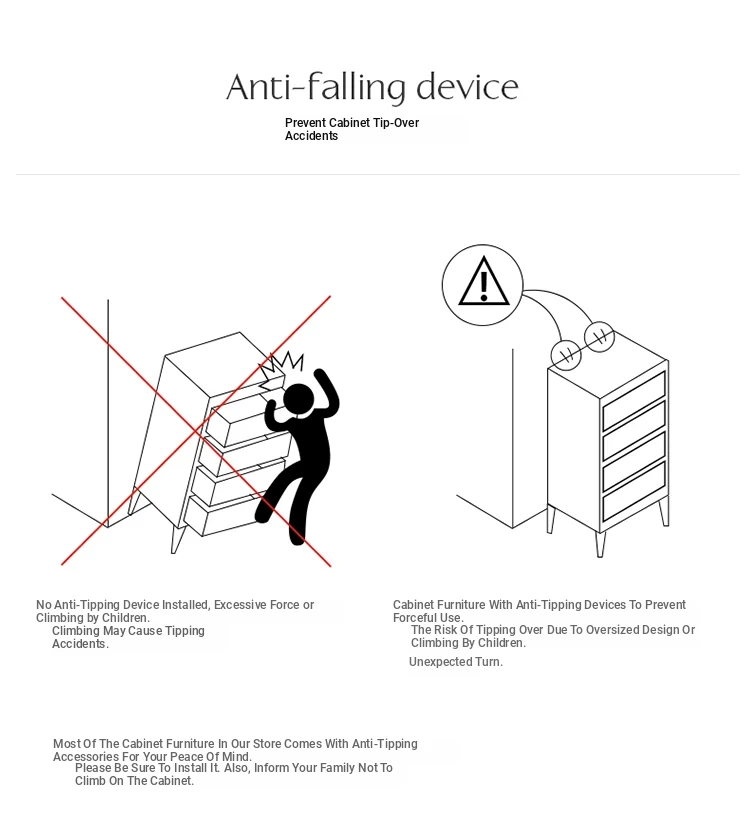 Anti-falling device

Prevent Cabinet Tip-Over Accidents

No Anti-Tipping Device Installed, Excessive Force or Climbing by Children.
Climbing May Cause Tipping Accidents.

Cabinet Furniture With Anti-Tipping Devices To Prevent Forceful Use.
The Risk Of Tipping Over Due To Oversized Design Or Climbing By Children.
Unexpected Turn.

Most Of The Cabinet Furniture In Our Store Comes With Anti-Tipping Accessories For Your Peace Of Mind.
Please Be Sure To Install It. Also, Inform Your Family Not To Climb On The Cabinet.