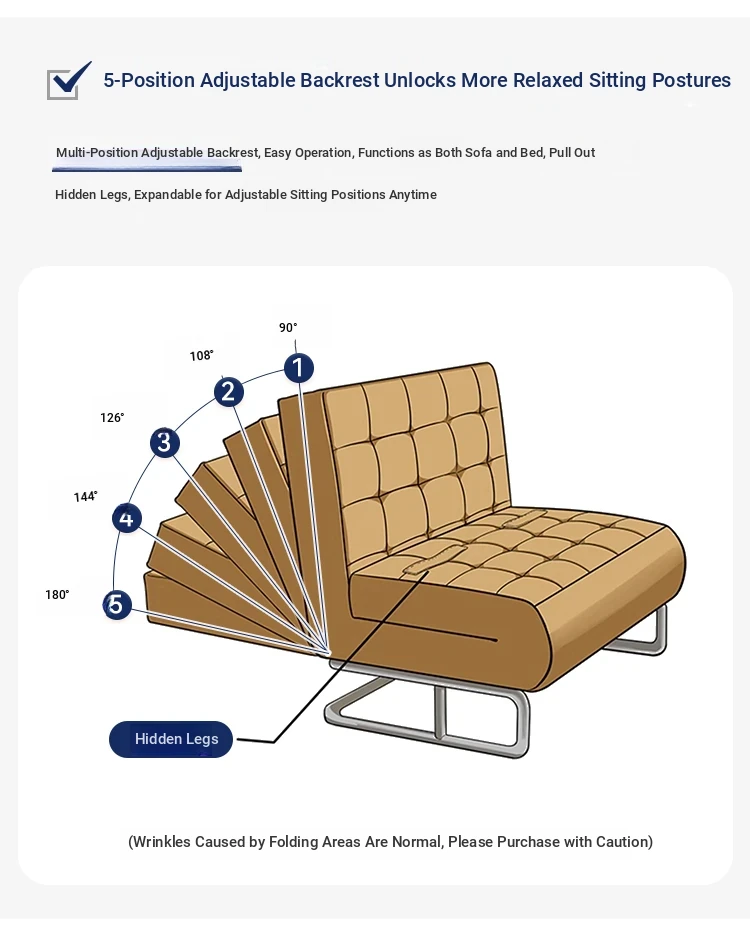 5-Position Adjustable Backrest Unlocks More Relaxed Sitting Postures

Multi-Position Adjustable Backrest, Easy Operation, Functions as Both Sofa and Bed, Pull Out

Hidden Legs, Expandable for Adjustable Sitting Positions Anytime

90°

108°

126°

144°

180°

1

2

3

4

5

Hidden Legs

(Wrinkles Caused by Folding Areas Are Normal, Please Purchase with Caution)