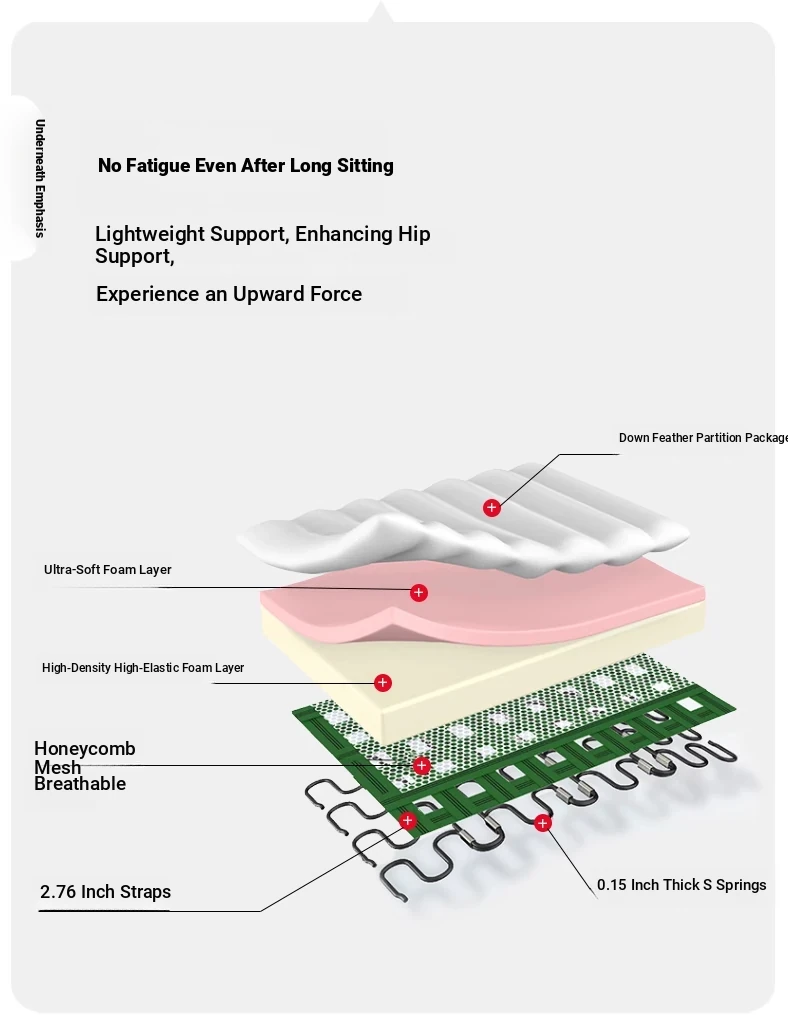 Underneath Emphasis

No Fatigue Even After Long Sitting

Lightweight Support, Enhancing Hip Support,

Experience an Upward Force

Down Feather Partition Package

Ultra-Soft Foam Layer

High-Density High-Elastic Foam Layer

Honeycomb Mesh Breathable

2.76 Inch Straps

0.15 Inch Thick S Springs