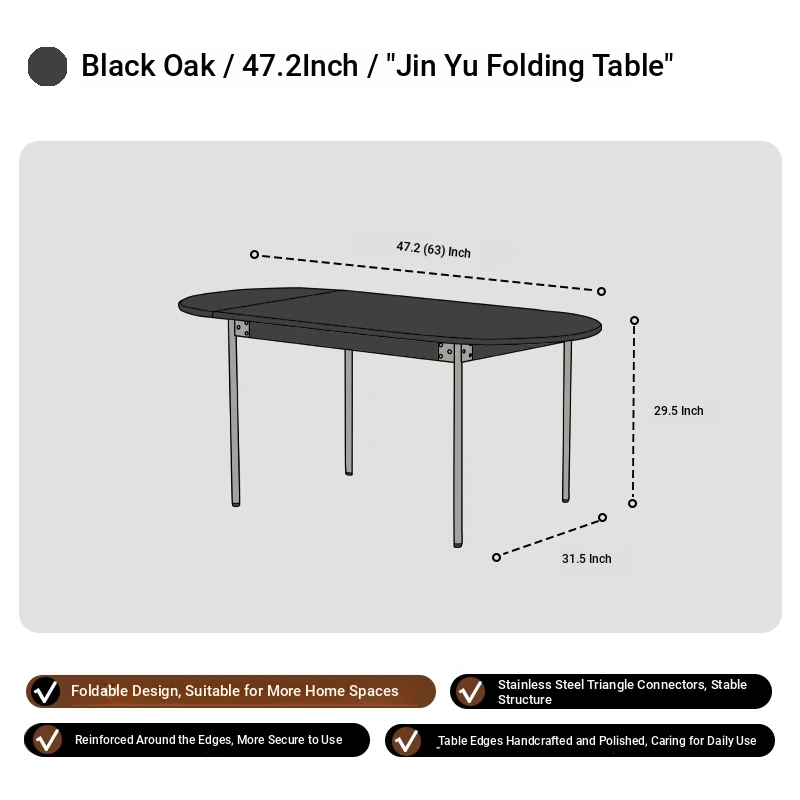 Black Oak / 47.2Inch / "Jin Yu Folding Table"

47.2 (63) Inch

29.5 Inch

31.5 Inch

Foldable Design, Suitable for More Home Spaces

Stainless Steel Triangle Connectors, Stable Structure

Reinforced Around the Edges, More Secure to Use

Table Edges Handcrafted and Polished, Caring for Daily Use