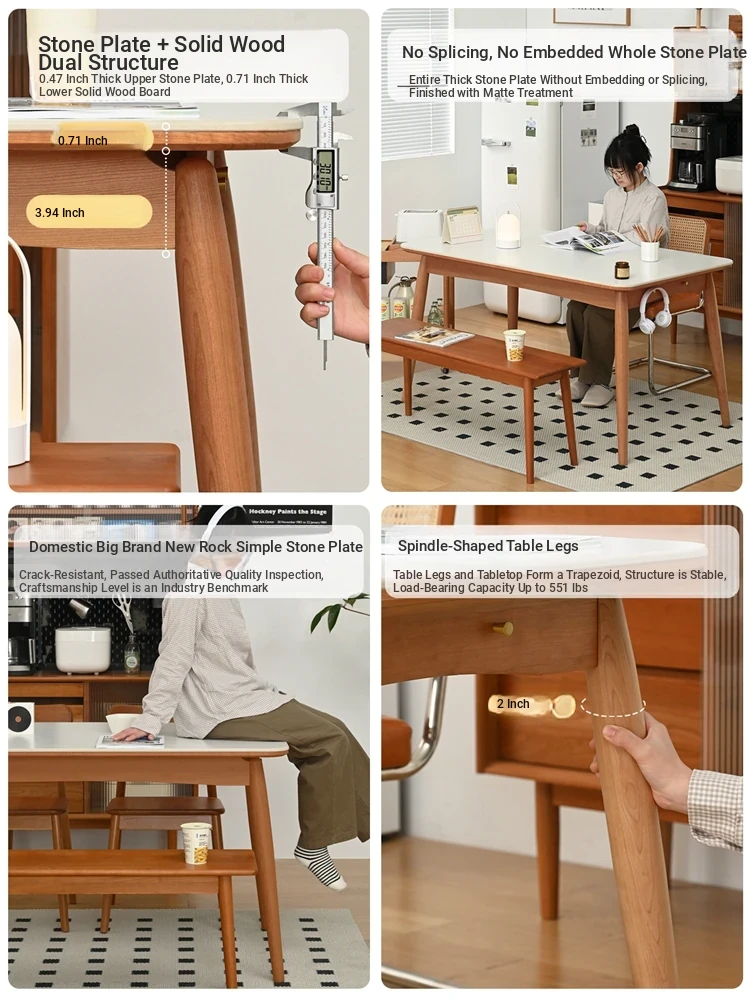 Stone Plate + Solid Wood Dual Structure

0.47 Inch Thick Upper Stone Plate, 0.71 Inch Thick Lower Solid Wood Board

0.71 Inch

3.94 Inch

No Splicing, No Embedded Whole Stone Plate

Entire Thick Stone Plate Without Embedding or Splicing, Finished with Matte Treatment

Hockney Paints the Stage

Domestic Big Brand New Rock Simple Stone Plate

Crack-Resistant, Passed Authoritative Quality Inspection, Craftsmanship Level is an Industry Benchmark

Spindle-Shaped Table Legs

Table Legs and Tabletop Form a Trapezoid, Structure is Stable, Load-Bearing Capacity Up to 551 lbs

2 Inch