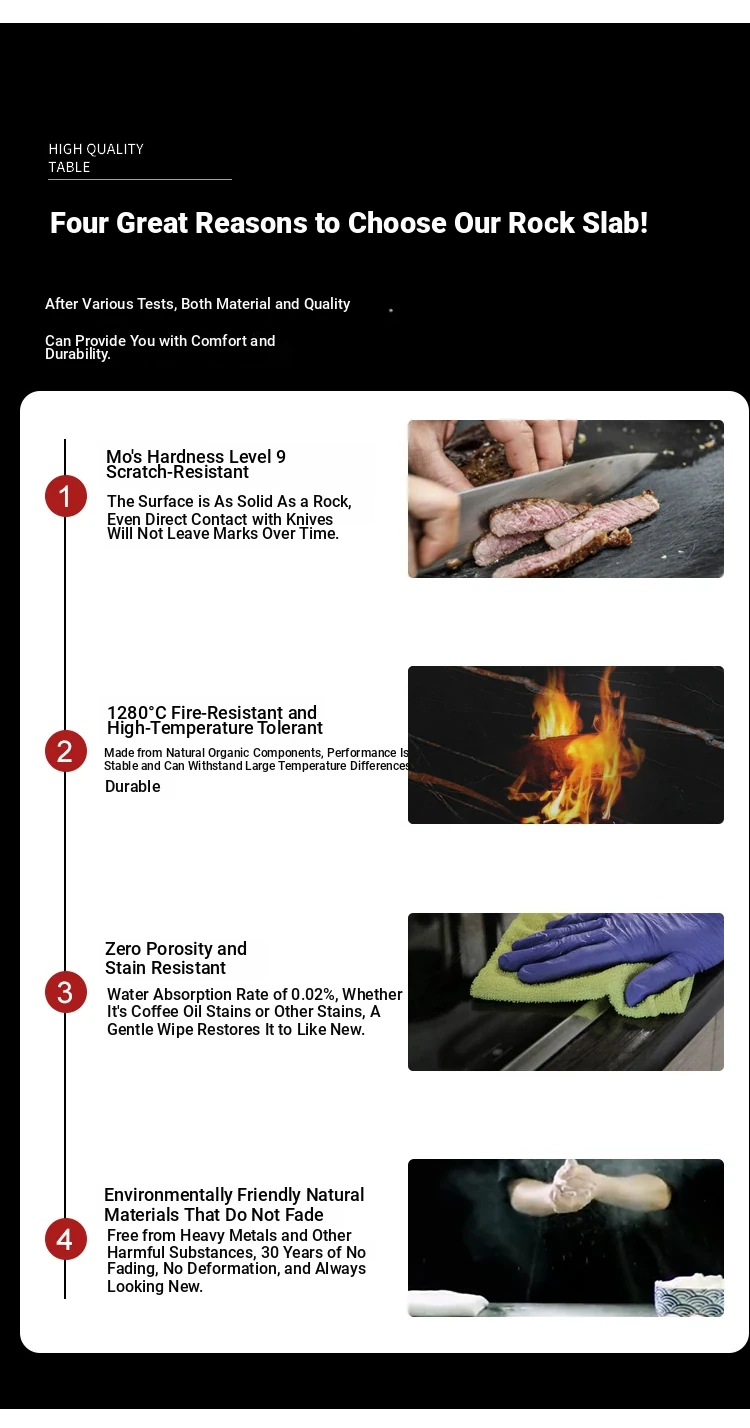 HIGH QUALITY
TABLE

Four Great Reasons to Choose Our Rock Slab!

After Various Tests, Both Material and Quality Can Provide You with Comfort and Durability.

1

Mo's Hardness Level 9 Scratch-Resistant

The Surface is As Solid As a Rock, Even Direct Contact with Knives Will Not Leave Marks Over Time.

2

1280°C Fire-Resistant and High-Temperature Tolerant

Made from Natural Organic Components, Performance Is Stable and Can Withstand Large Temperature Differences

Durable

3

Zero Porosity and Stain Resistant

Water Absorption Rate of 0.02%, Whether It's Coffee Oil Stains or Other Stains, A Gentle Wipe Restores It to Like New.

4

Environmentally Friendly Natural Materials That Do Not Fade

Free from Heavy Metals and Other Harmful Substances, 30 Years of No Fading, No Deformation, and Always Looking New.