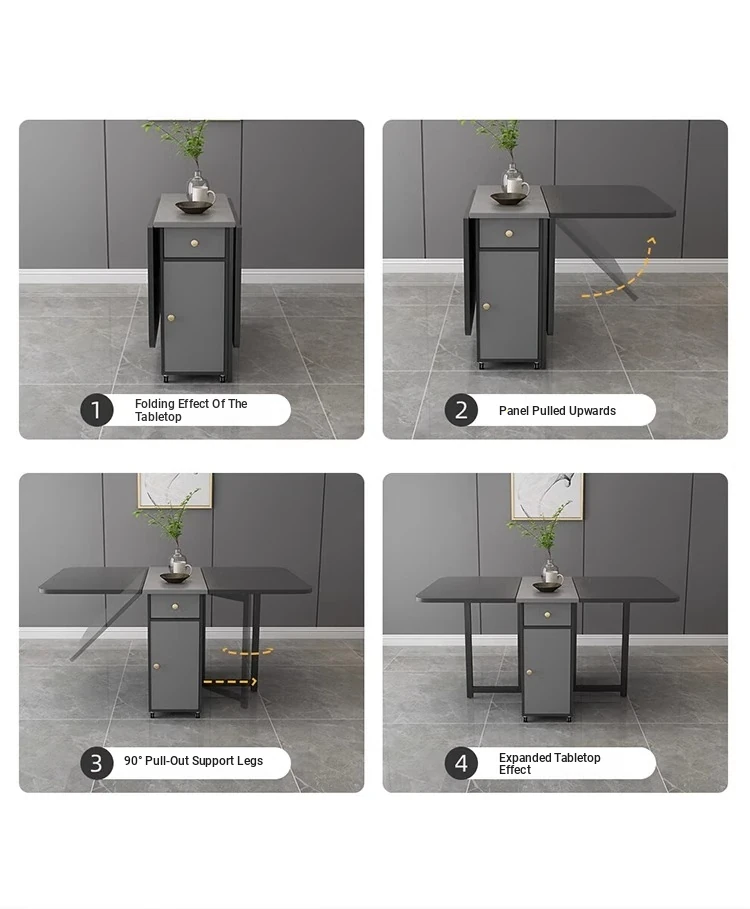 1 Folding Effect Of The Tabletop

2 Panel Pulled Upwards

3 90° Pull-Out Support Legs

4 Expanded Tabletop Effect