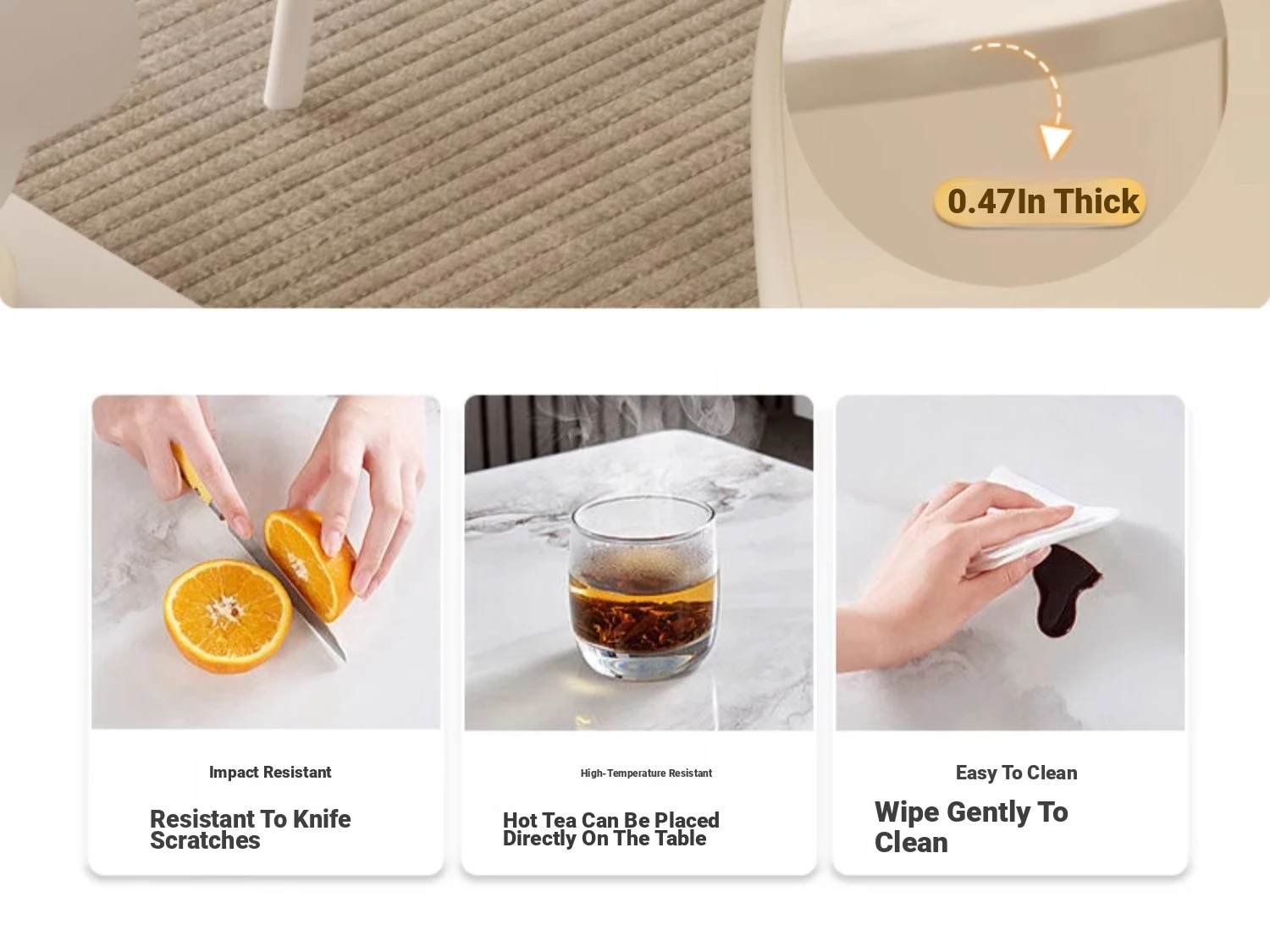 0.47In Thick

Impact Resistant

Resistant To Knife Scratches

High-Temperature Resistant

Hot Tea Can Be Placed Directly On The Table

Easy To Clean

Wipe Gently To Clean