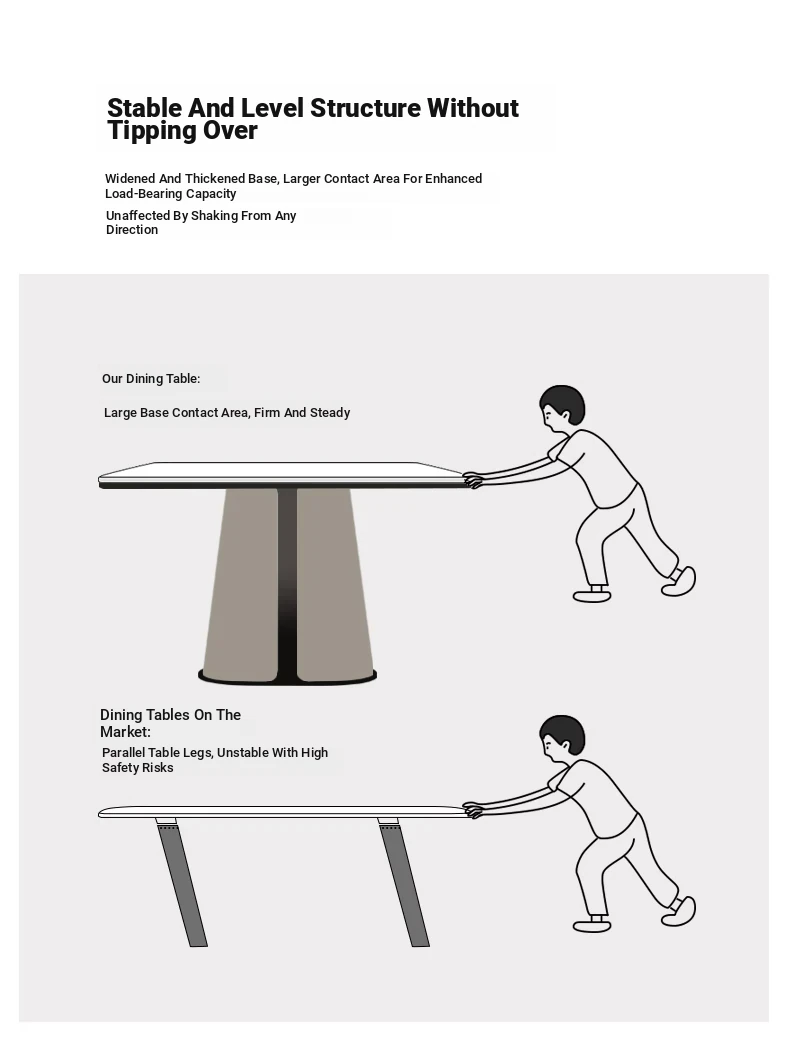 Stable And Level Structure Without Tipping Over

Widened And Thickened Base, Larger Contact Area For Enhanced Load-Bearing Capacity

Unaffected By Shaking From Any Direction

Our Dining Table:

Large Base Contact Area, Firm And Steady

Dining Tables On The Market:

Parallel Table Legs, Unstable With High Safety Risks