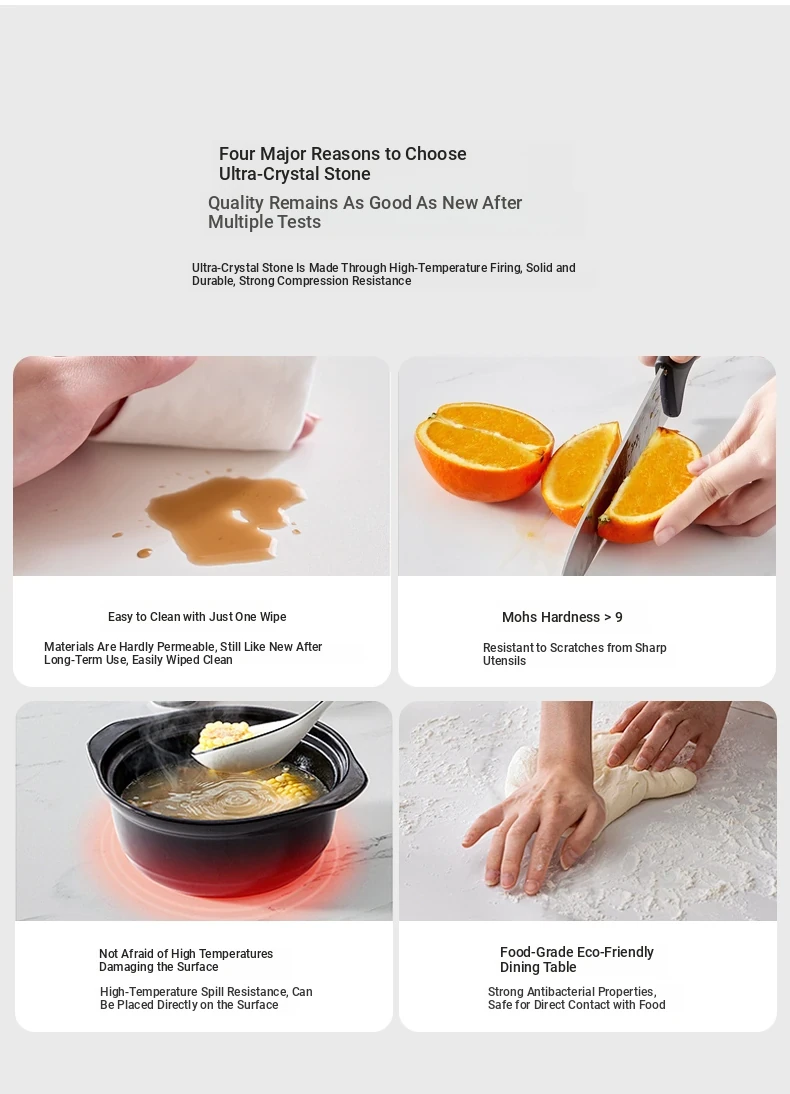 Four Major Reasons to Choose Ultra-Crystal Stone

Quality Remains As Good As New After Multiple Tests

Ultra-Crystal Stone Is Made Through High-Temperature Firing, Solid and Durable, Strong Compression Resistance

Easy to Clean with Just One Wipe

Materials Are Hardly Permeable, Still Like New After Long-Term Use, Easily Wiped Clean

Mohs Hardness > 9

Resistant to Scratches from Sharp Utensils

Not Afraid of High Temperatures Damaging the Surface

High-Temperature Spill Resistance, Can Be Placed Directly on the Surface

Food-Grade Eco-Friendly Dining Table

Strong Antibacterial Properties, Safe for Direct Contact with Food