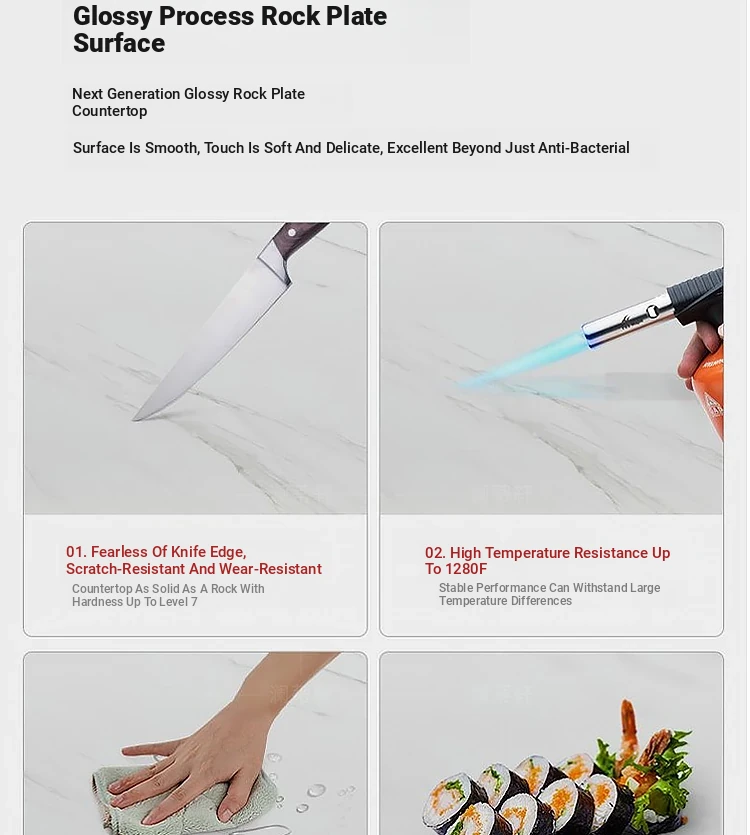 Glossy Process Rock Plate Surface

Next Generation Glossy Rock Plate Countertop

Surface Is Smooth, Touch Is Soft And Delicate, Excellent Beyond Just Anti-Bacterial

01. Fearless Of Knife Edge, Scratch-Resistant And Wear-Resistant

Countertop As Solid As A Rock With Hardness Up To Level 7

02. High Temperature Resistance Up To 1280F

Stable Performance Can Withstand Large Temperature Differences