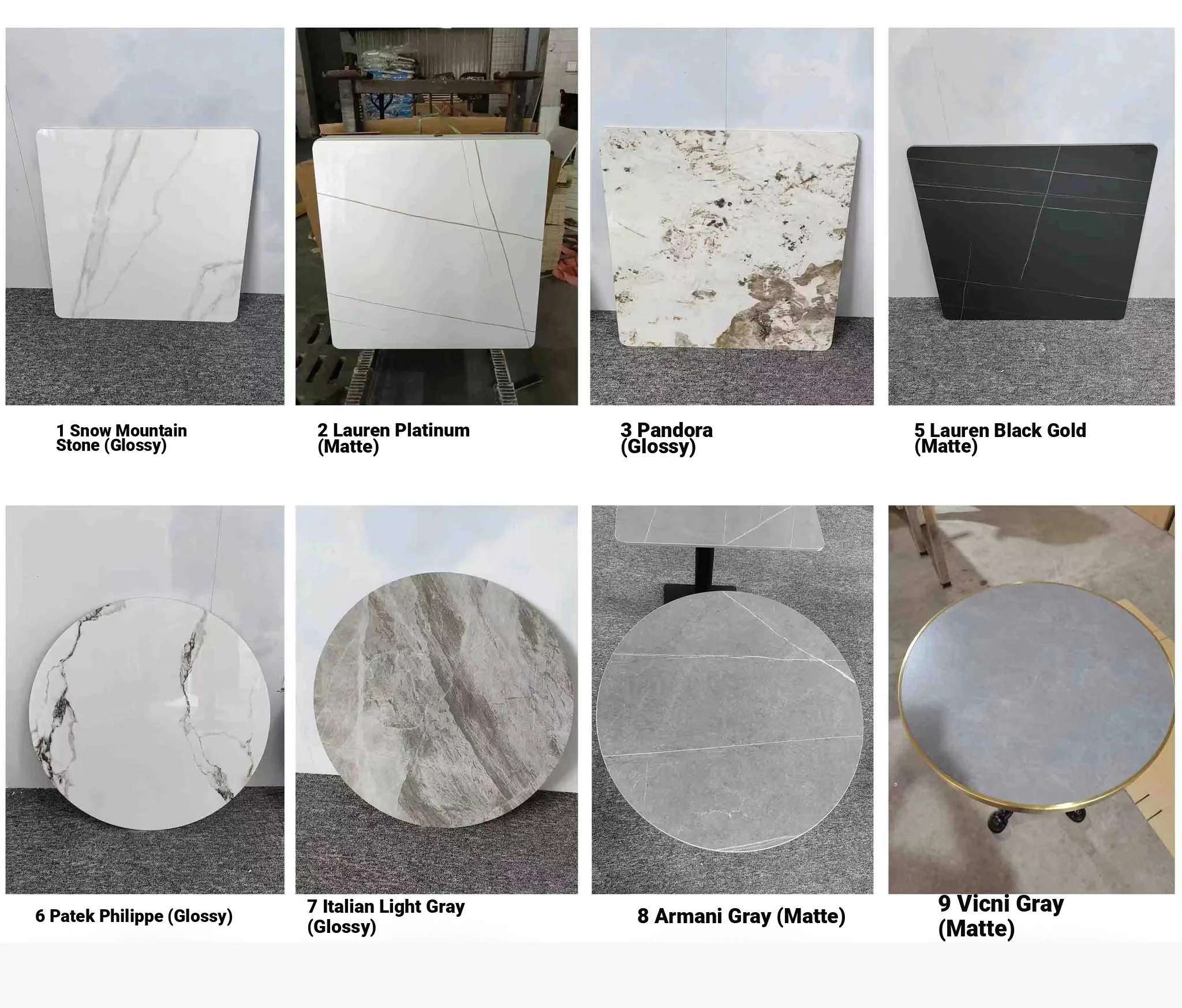 1 Snow Mountain Stone (Glossy)

2 Lauren Platinum (Matte)

3 Pandora (Glossy)

5 Lauren Black Gold (Matte)

6 Patek Philippe (Glossy)

7 Italian Light Gray (Glossy)

8 Armani Gray (Matte)

9 Vicni Gray (Matte)