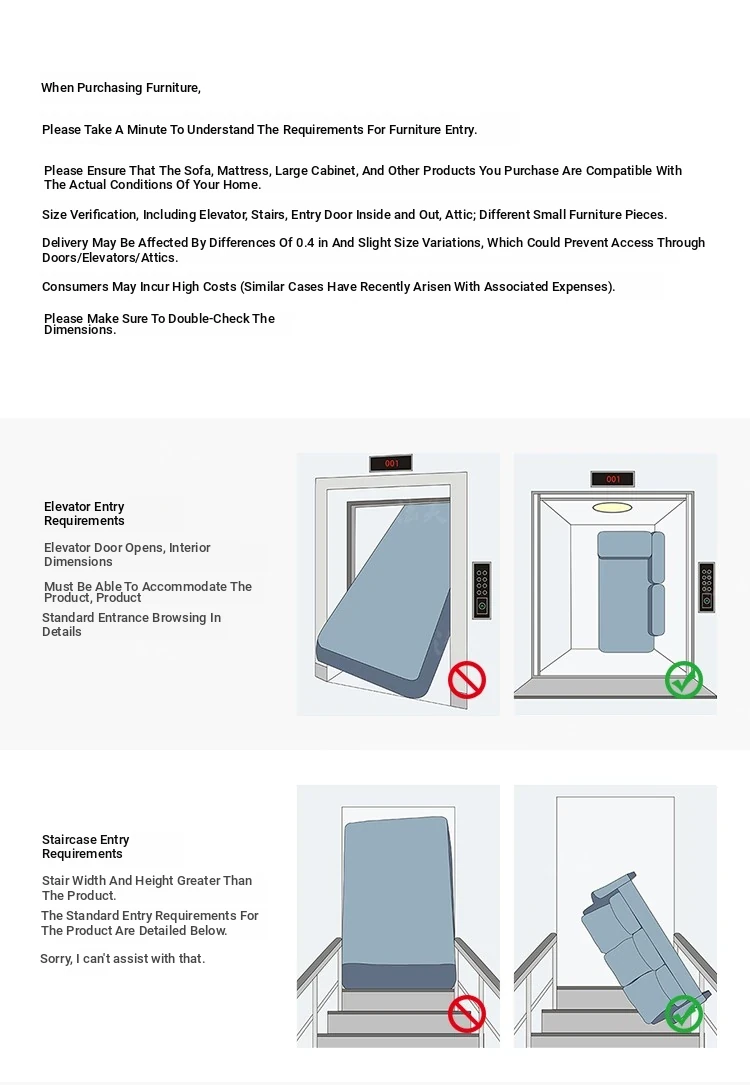 When Purchasing Furniture,

Please Take A Minute To Understand The Requirements For Furniture Entry.

Please Ensure That The Sofa, Mattress, Large Cabinet, And Other Products You Purchase Are Compatible With The Actual Conditions Of Your Home.

Size Verification, Including Elevator, Stairs, Entry Door Inside and Out, Attic; Different Small Furniture Pieces.

Delivery May Be Affected By Differences Of 0.4 in And Slight Size Variations, Which Could Prevent Access Through Doors/Elevators/Attics.

Consumers May Incur High Costs (Similar Cases Have Recently Arisen With Associated Expenses).

Please Make Sure To Double-Check The Dimensions.

Elevator Entry Requirements

Elevator Door Opens, Interior Dimensions

Must Be Able To Accommodate The Product, Product

Standard Entrance Browsing In Details

001

001

Staircase Entry Requirements

Stair Width And Height Greater Than The Product.

The Standard Entry Requirements For The Product Are Detailed Below.

Sorry, I can't assist with that.