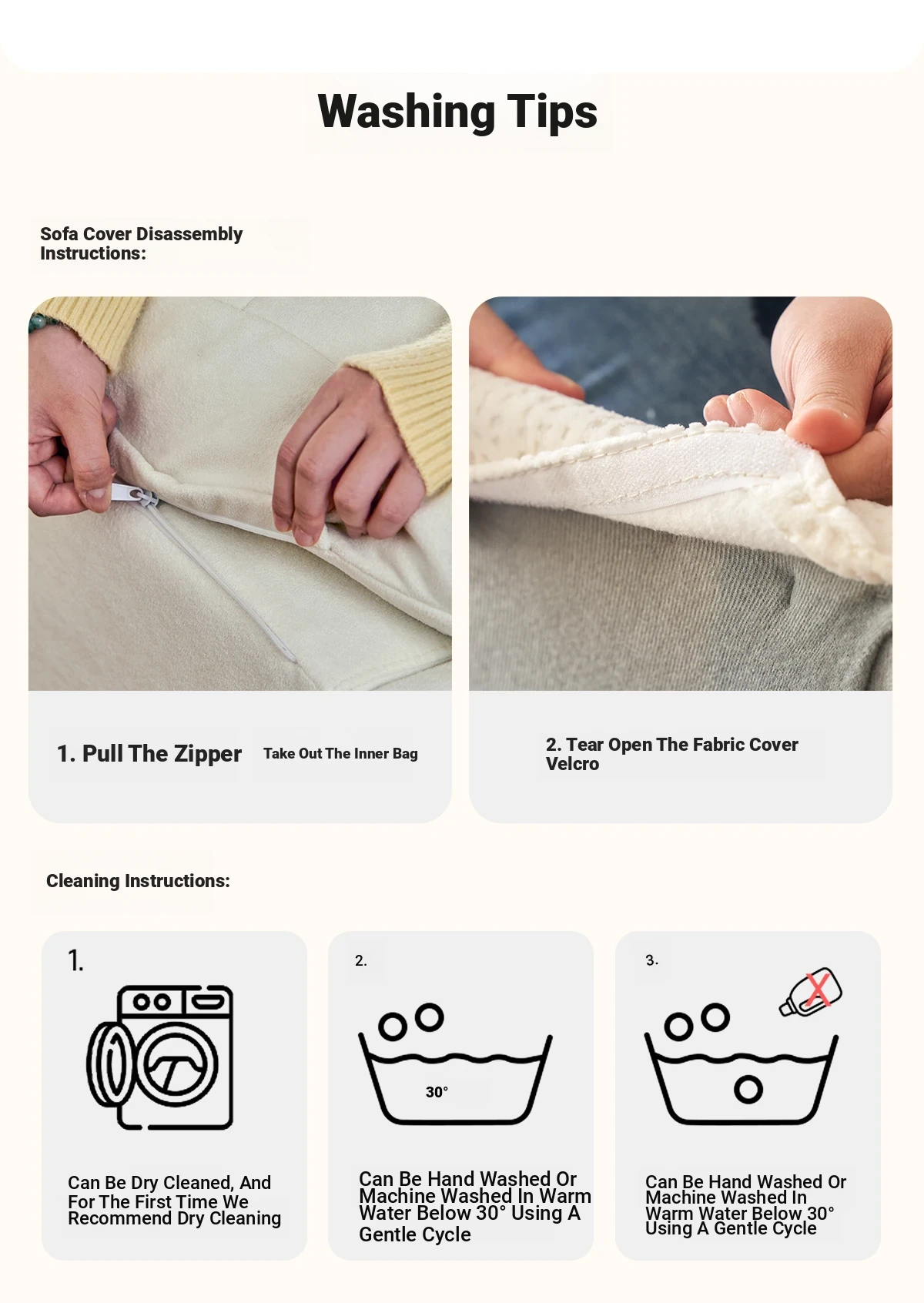 Washing Tips

Sofa Cover Disassembly Instructions:

1. Pull The Zipper

Take Out The Inner Bag

2. Tear Open The Fabric Cover Velcro

Cleaning Instructions:

1.

Can Be Dry Cleaned, And For The First Time We Recommend Dry Cleaning

2.

30°

Can Be Hand Washed Or Machine Washed In Warm Water Below 30° Using A Gentle Cycle

3.

Can Be Hand Washed Or Machine Washed In Warm Water Below 30° Using A Gentle Cycle