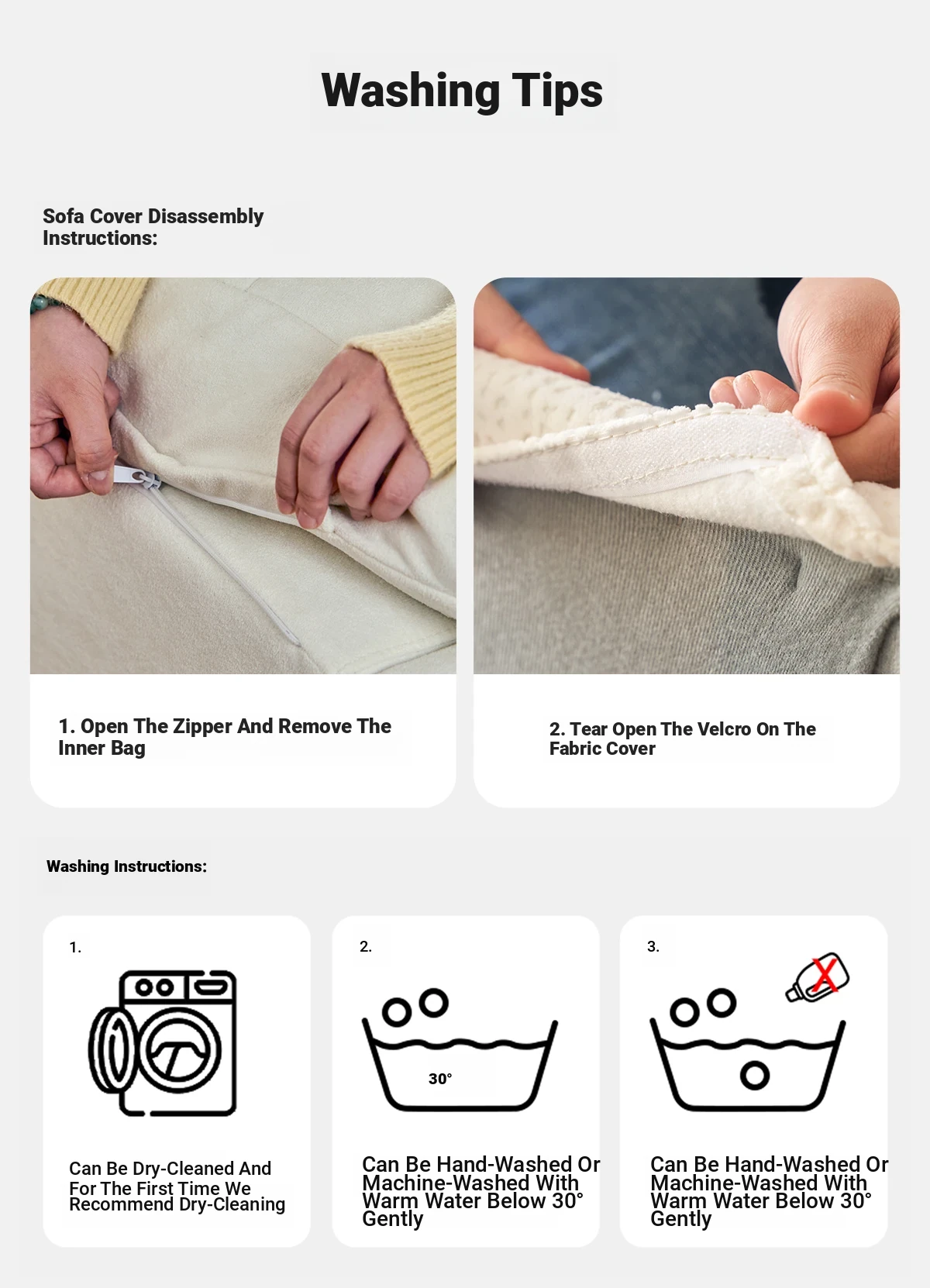 Washing Tips

Sofa Cover Disassembly Instructions:

1. Open The Zipper And Remove The Inner Bag

2. Tear Open The Velcro On The Fabric Cover

Washing Instructions:

1.

Can Be Dry-Cleaned And For The First Time We Recommend Dry-Cleaning

2.

30°

Can Be Hand-Washed Or Machine-Washed With Warm Water Below 30° Gently

3.

Can Be Hand-Washed Or Machine-Washed With Warm Water Below 30° Gently