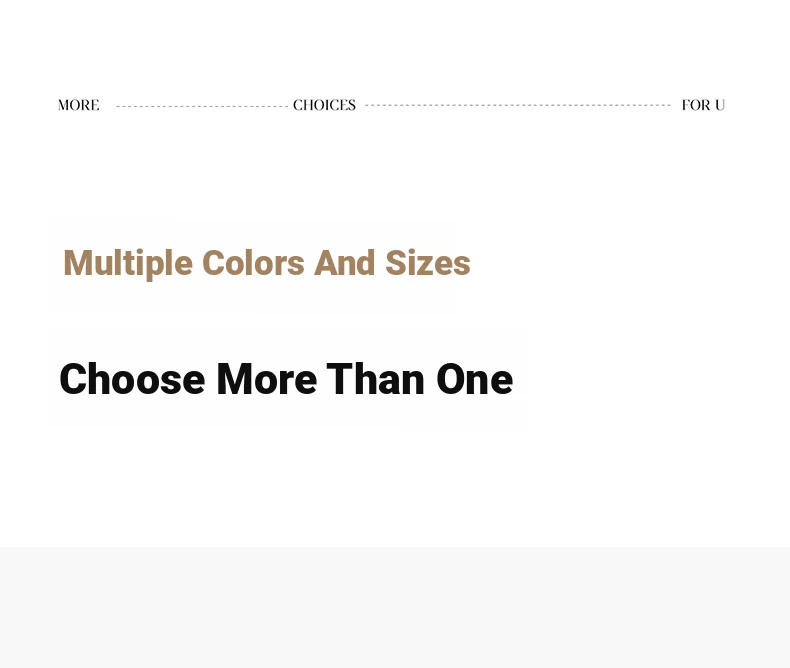 MORE CHOICES FOR U

Multiple Colors And Sizes

Choose More Than One