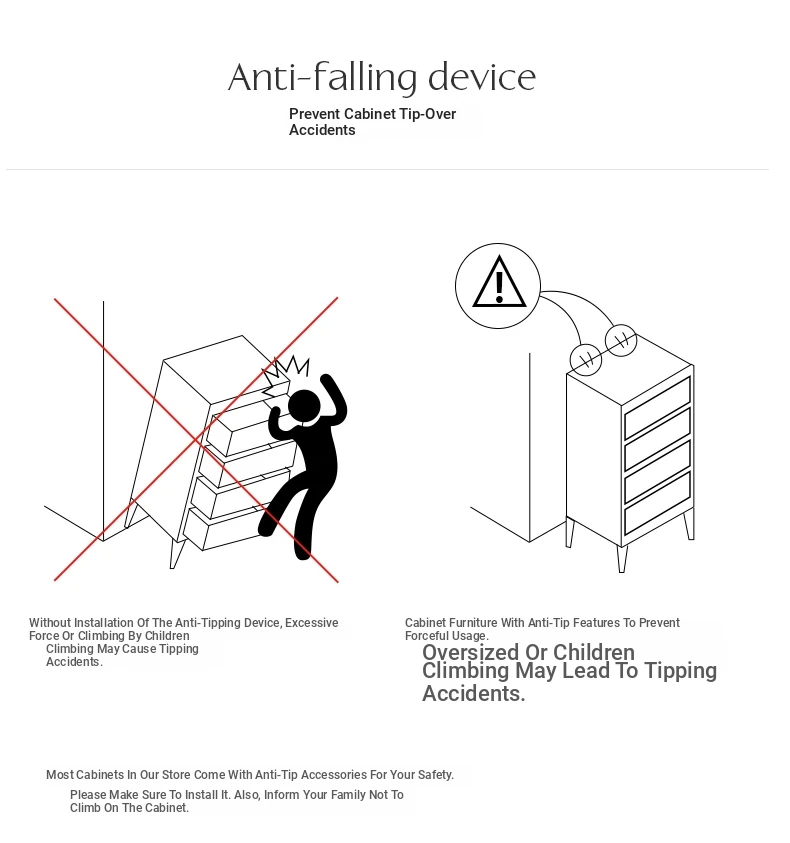 Anti-falling device

Prevent Cabinet Tip-Over Accidents

Without Installation Of The Anti-Tipping Device, Excessive Force Or Climbing By Children Climbing May Cause Tipping Accidents.

Cabinet Furniture With Anti-Tip Features To Prevent Forceful Usage.

Oversized Or Children Climbing May Lead To Tipping Accidents.

Most Cabinets In Our Store Come With Anti-Tip Accessories For Your Safety.

Please Make Sure To Install It. Also, Inform Your Family Not To Climb On The Cabinet.