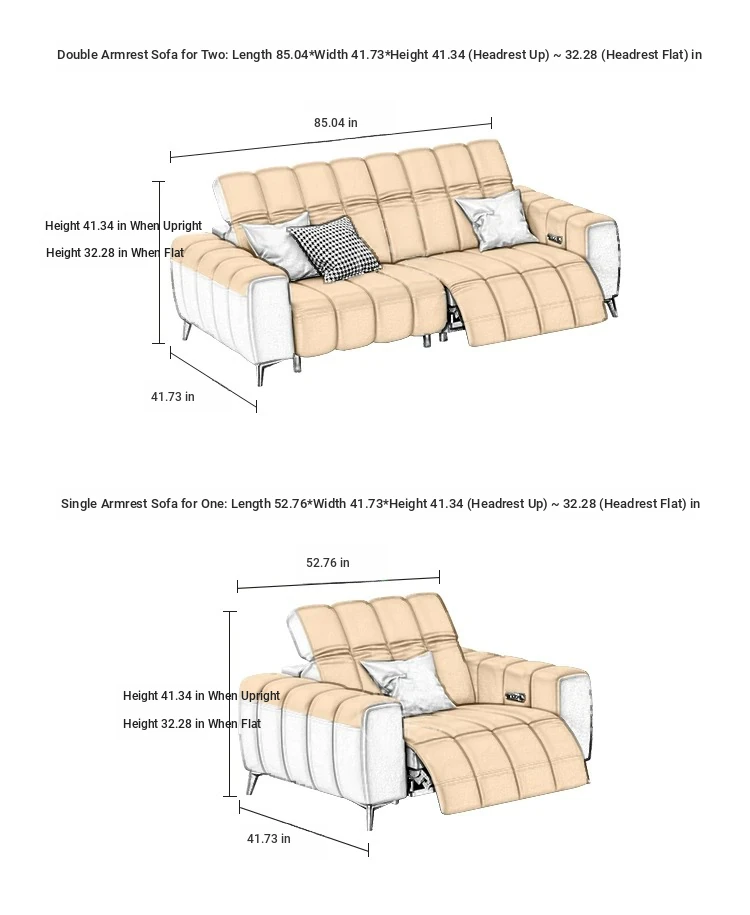 Double Armrest Sofa for Two: Length 85.04*Width 41.73*Height 41.34 (Headrest Up) ~ 32.28 (Headrest Flat) in

85.04 in

Height 41.34 in When Upright

Height 32.28 in When Flat

41.73 in

Single Armrest Sofa for One: Length 52.76*Width 41.73*Height 41.34 (Headrest Up) ~ 32.28 (Headrest Flat) in

52.76 in

Height 41.34 in When Upright

Height 32.28 in When Flat

41.73 in