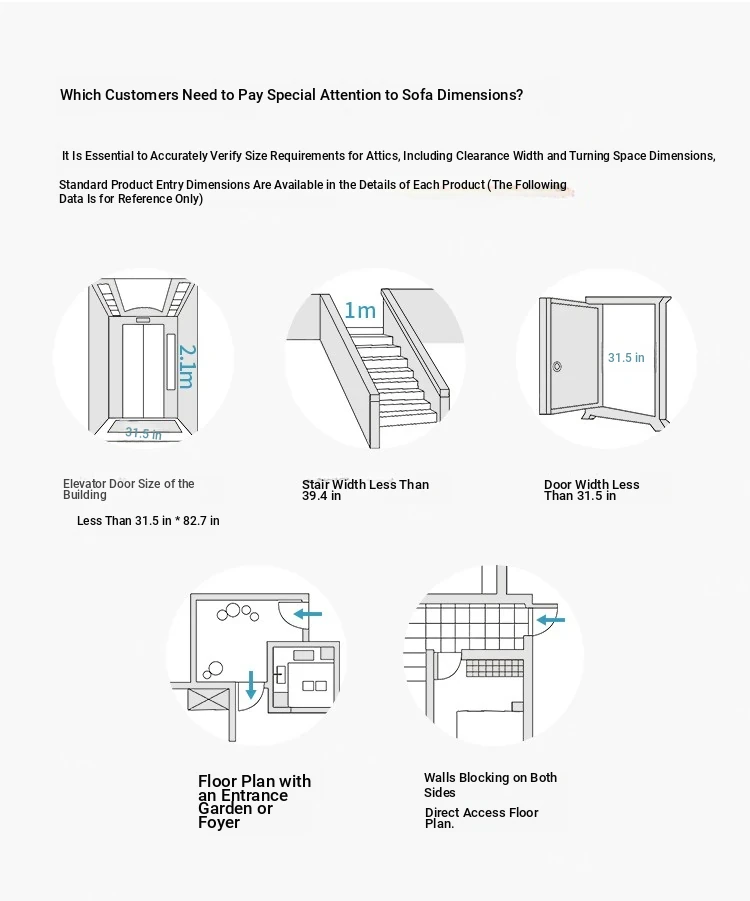 Which Customers Need to Pay Special Attention to Sofa Dimensions?

It Is Essential to Accurately Verify Size Requirements for Attics, Including Clearance Width and Turning Space Dimensions,

Standard Product Entry Dimensions Are Available in the Details of Each Product (The Following Data Is for Reference Only)

2.1m

31.5 in

1m

31.5 in

Elevator Door Size of the Building

Less Than 31.5 in * 82.7 in

Stair Width Less Than 39.4 in

Door Width Less Than 31.5 in

Floor Plan with an Entrance Garden or Foyer

Walls Blocking on Both Sides

Direct Access Floor Plan.