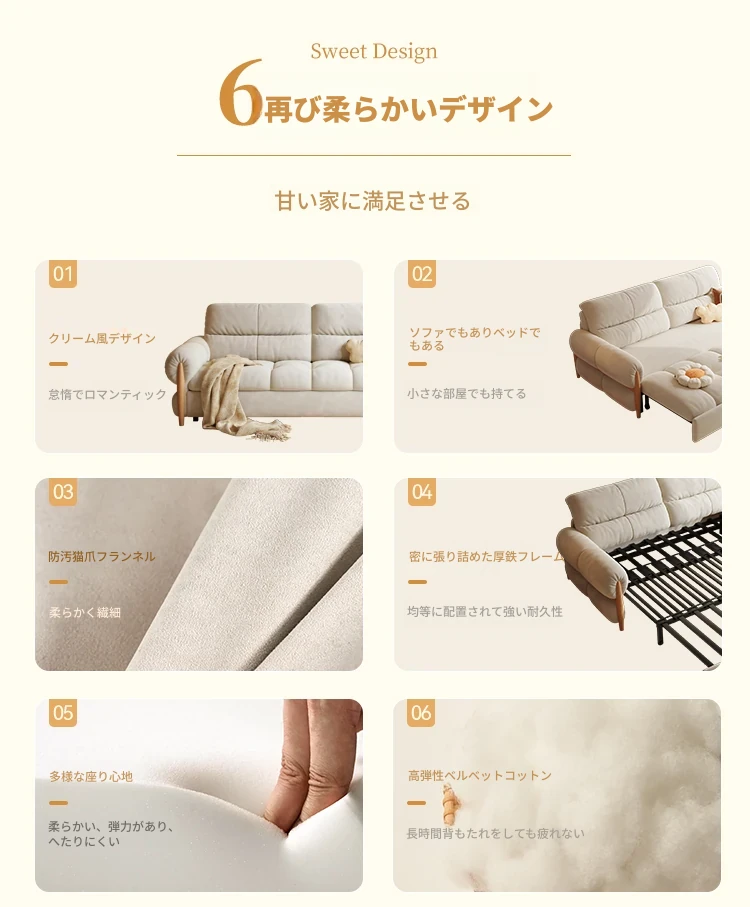 Sweet Design

6再び柔らかいデザイン

甘い家に満足させる

01

クリーム風デザイン

怠惰でロマンティック

02

ソファでもありベッドでもある

小さな部屋でも持てる

03

防汚猫爪フランネル

柔らかく繊細

04

密に張り詰めた厚鉄フレーム

均等に配置されて強い耐久性

05

多様な座り心地

柔らかい、弾力があり、へたりにくい

06

高弾性ベルベットコットン

長時間背もたれをしても疲れない