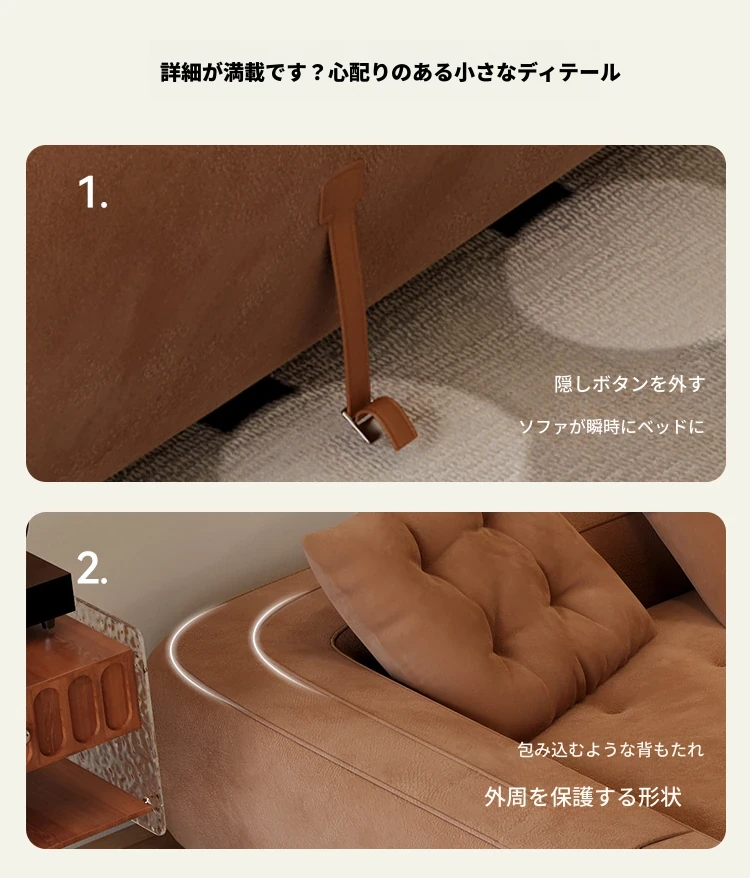 詳細が満載です？心配りのある小さなディテール

1.

隠しボタンを外す

ソファが瞬時にベッドに

2.

包み込むような背もたれ

外周を保護する形状