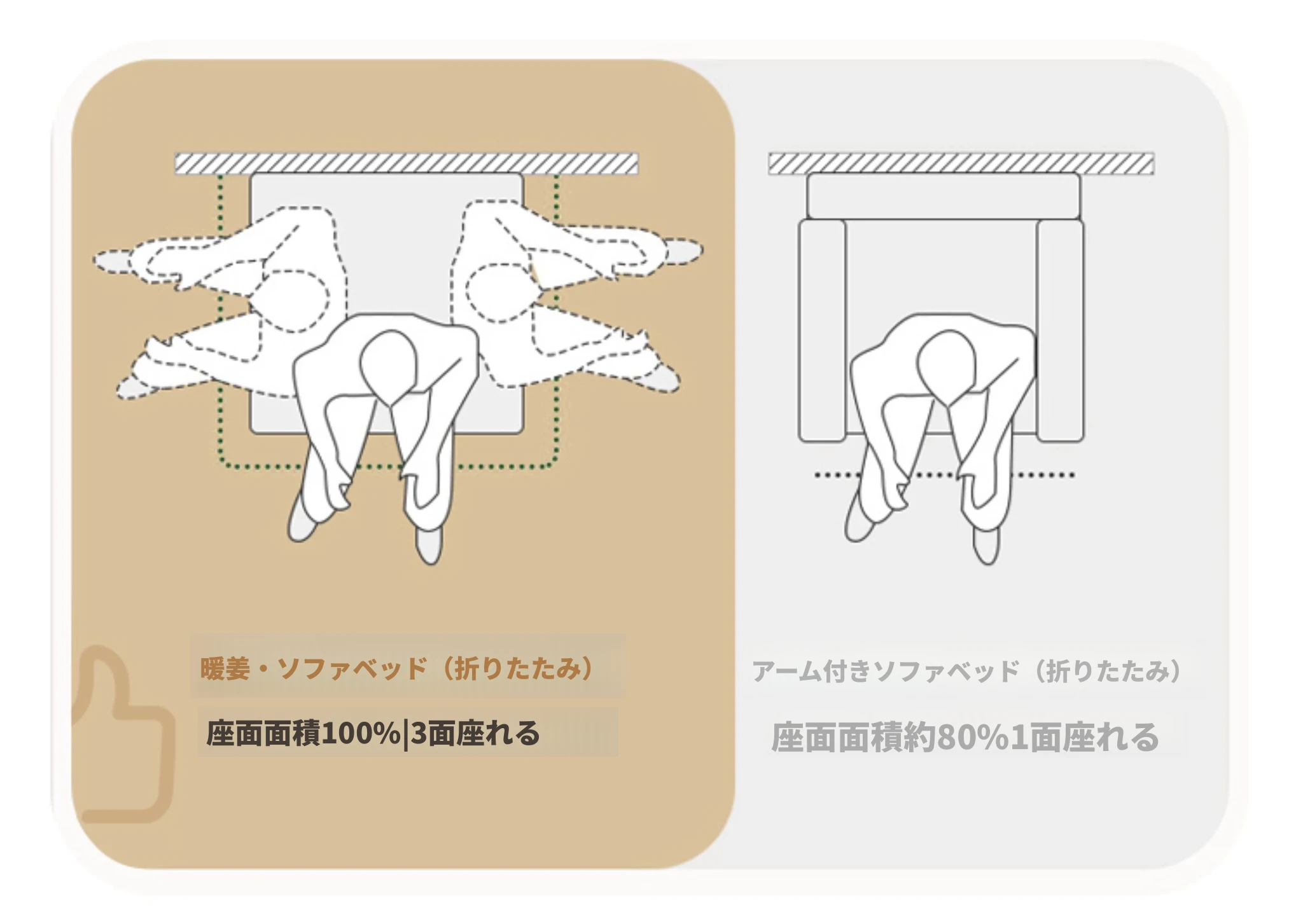 暖姜・ソファベッド（折りたたみ）

座面面積100%|3面座れる

アーム付きソファベッド（折りたたみ）

座面面積約80%1面座れる