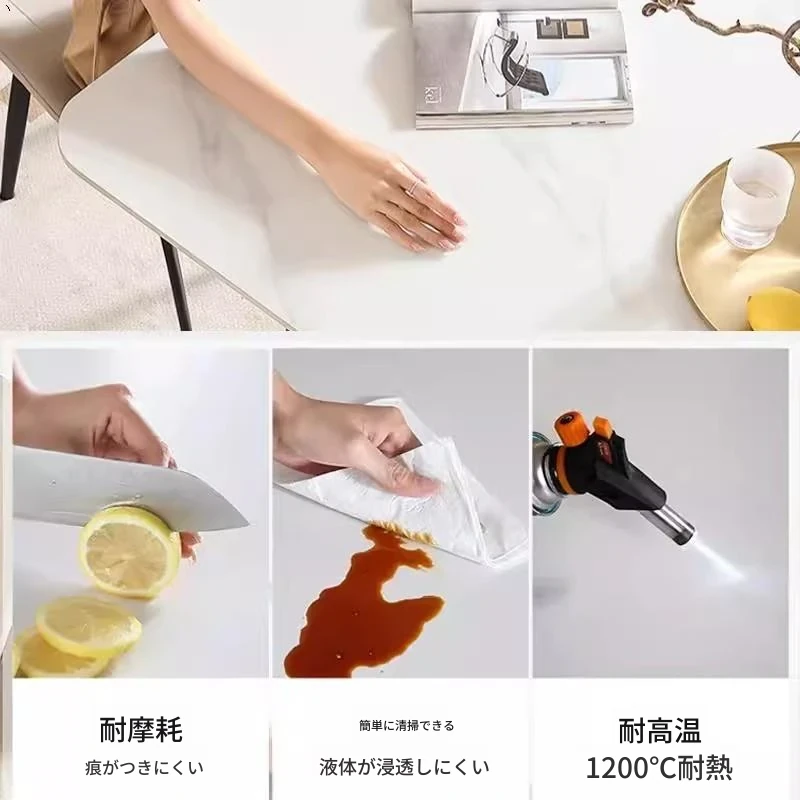 耐摩耗
痕がつきにくい

簡単に清掃できる
液体が浸透しにくい

耐高温
1200°C耐熱