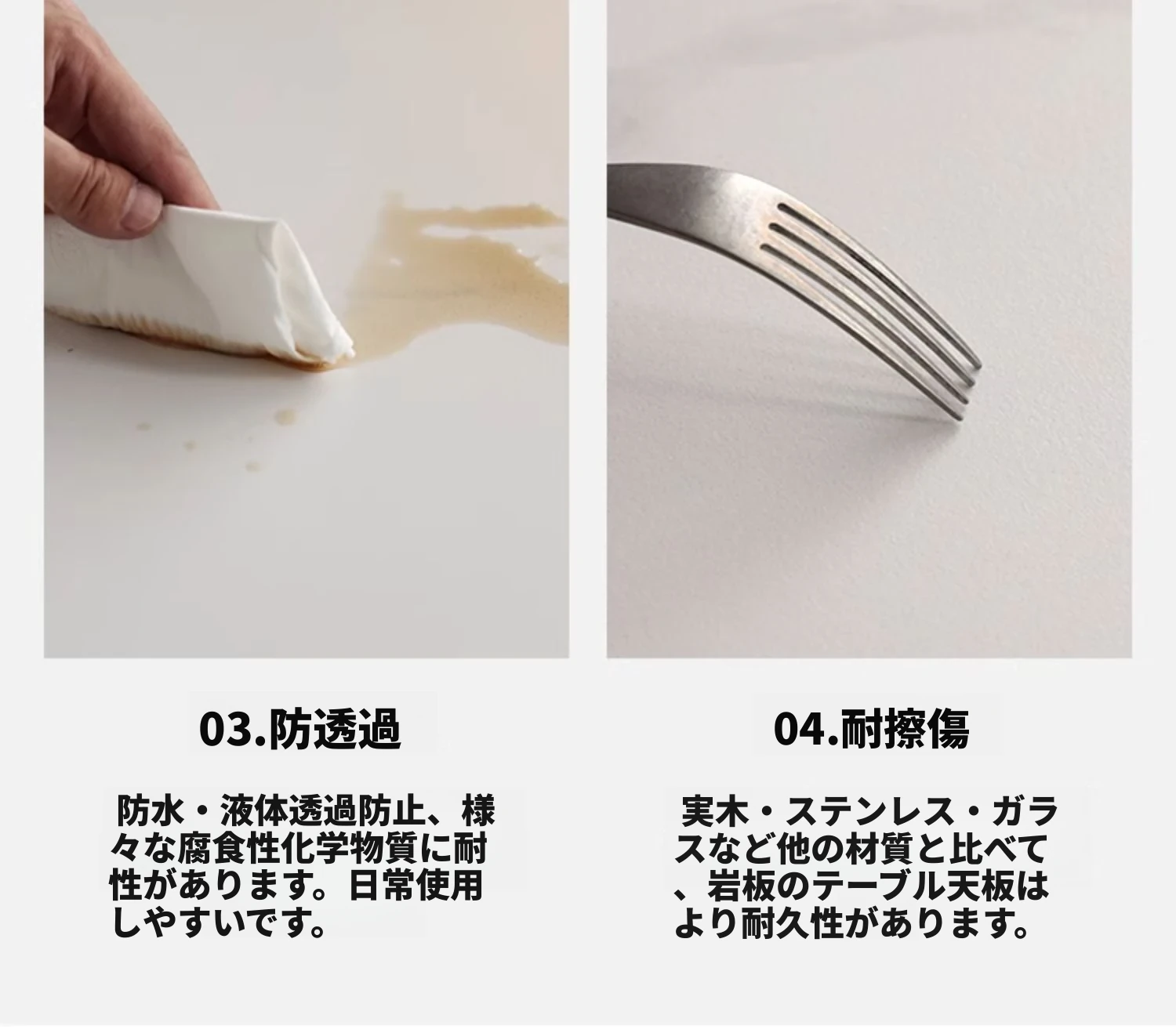 03.防透過

防水・液体透過防止、様々な腐食性化学物質に耐性があります。日常使用しやすいです。

04.耐擦傷

実木・ステンレス・ガラスなど他の材質と比べて、岩板のテーブル天板はより耐久性があります。