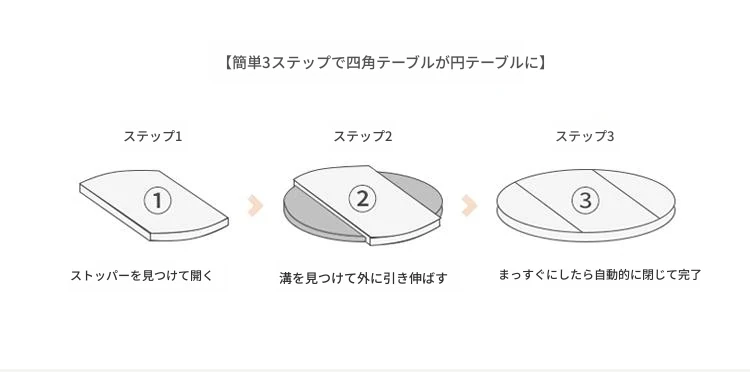 【簡単3ステップで四角テーブルが円テーブルに】

ステップ1

①

ストッパーを見つけて開く

ステップ2

②

溝を見つけて外に引き伸ばす

ステップ3

③

まっすぐにしたら自動的に閉じて完了