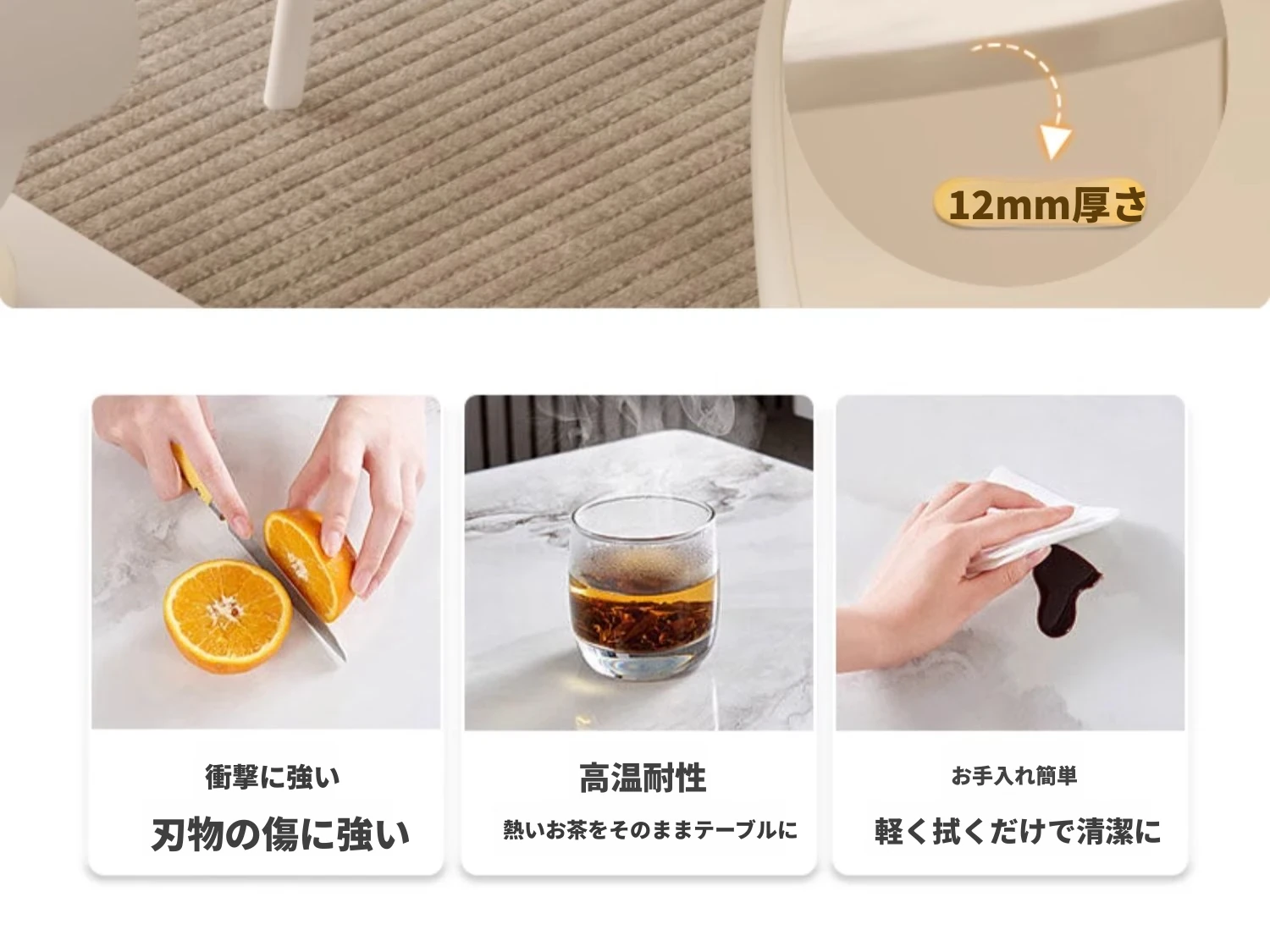 12mm厚さ

衝撃に強い

刃物の傷に強い

高温耐性

熱いお茶をそのままテーブルに

お手入れ簡単

軽く拭くだけで清潔に