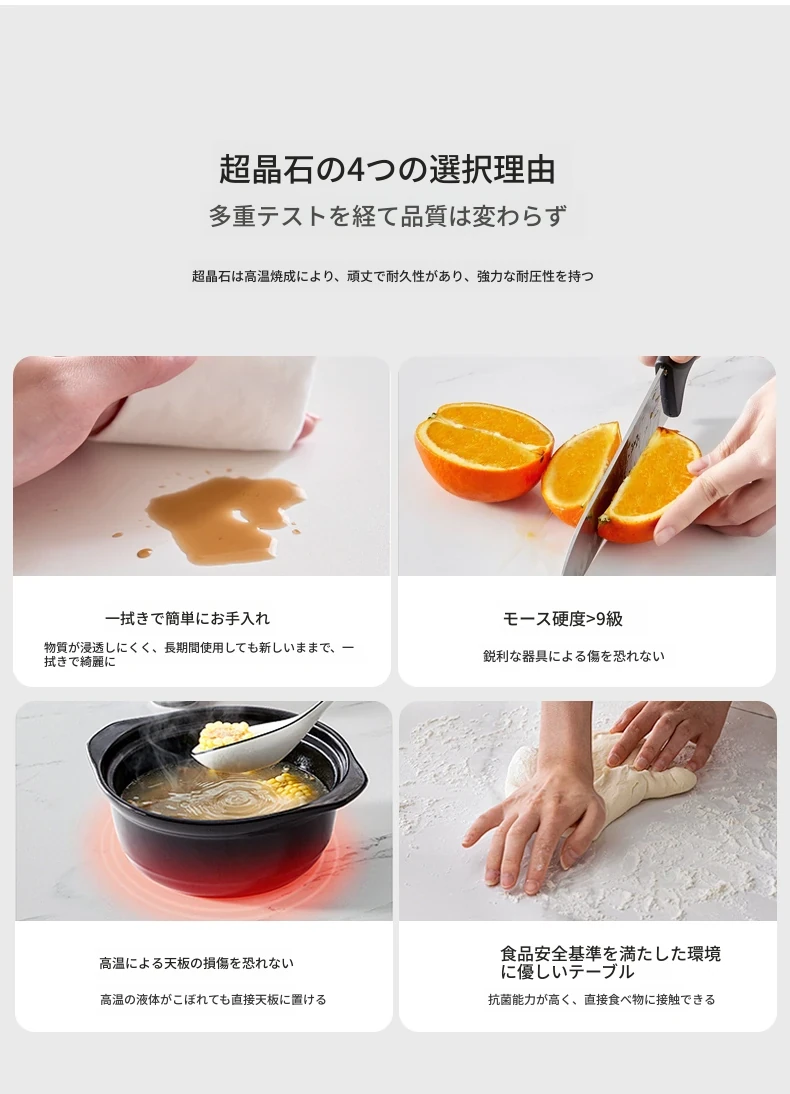 超晶石の4つの選択理由
多重テストを経て品質は変わらず

超晶石は高温焼成により、頑丈で耐久性があり、強力な耐圧性を持つ

一拭きで簡単にお手入れ

物質が浸透しにくく、長期間使用しても新しいままで、一拭きで綺麗に

モース硬度>9級

鋭利な器具による傷を恐れない

高温による天板の損傷を恐れない

高温の液体がこぼれても直接天板に置ける

食品安全基準を満たした環境に優しいテーブル

抗菌能力が高く、直接食べ物に接触できる