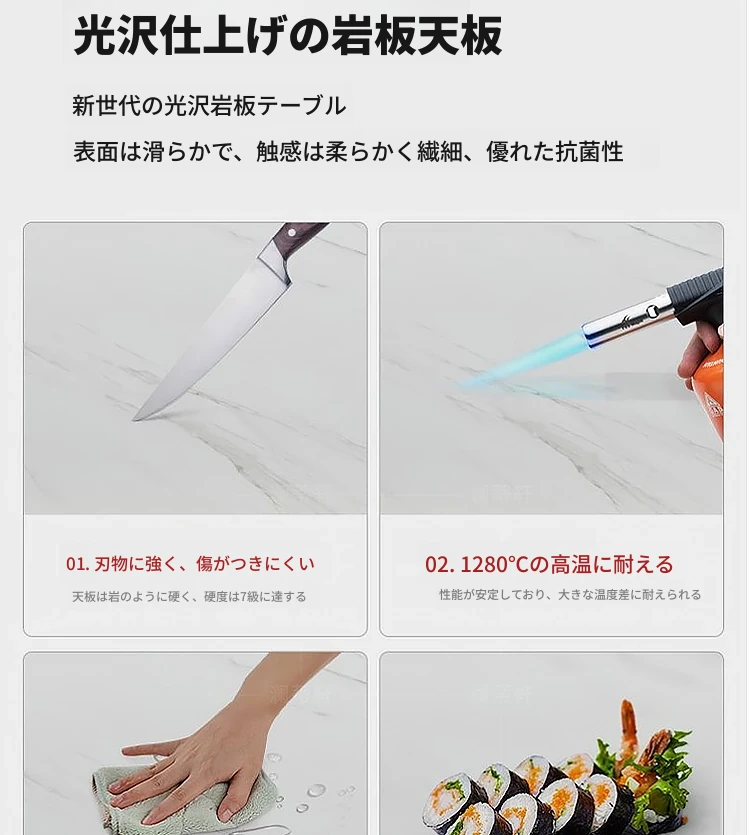 光沢仕上げの岩板天板

新世代の光沢岩板テーブル

表面は滑らかで、触感は柔らかく繊細、優れた抗菌性

01. 刃物に強く、傷がつきにくい

天板は岩のように硬く、硬度は7級に達する

02. 1280°Cの高温に耐える

性能が安定しており、大きな温度差に耐えられる