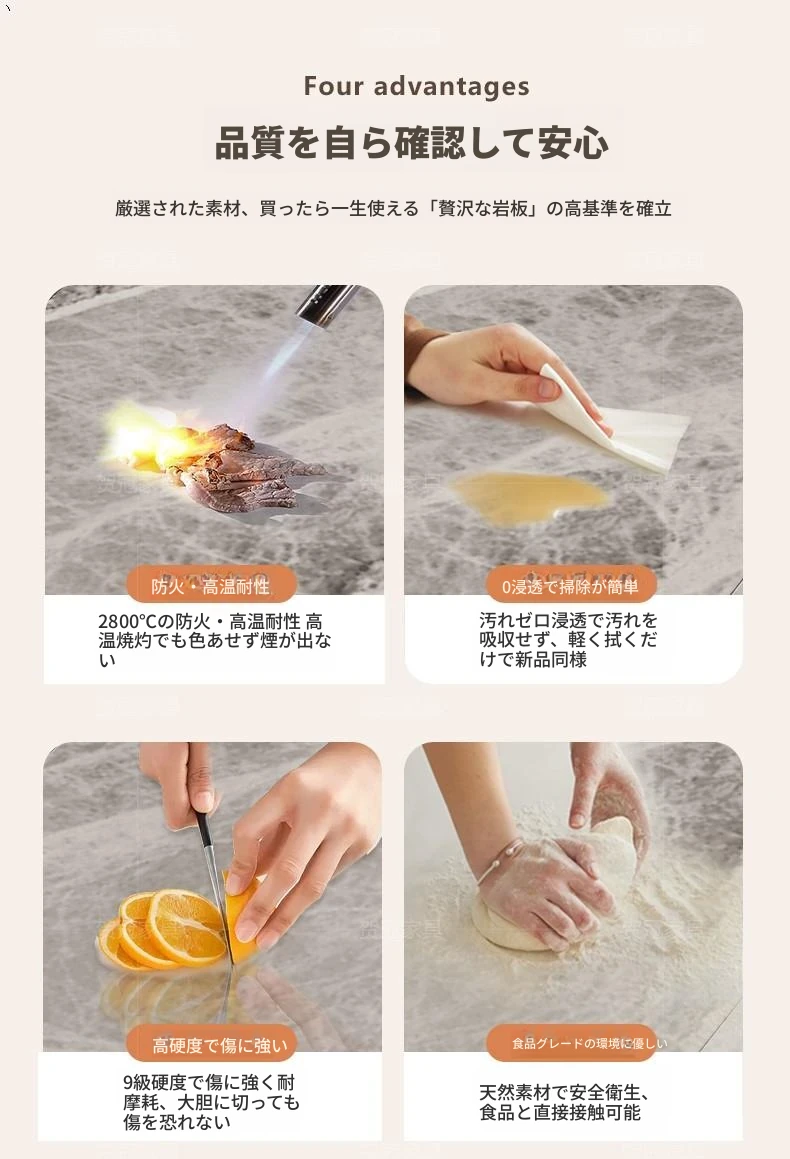 Four advantages

品質を自ら確認して安心

厳選された素材、買ったら一生使える「贅沢な岩板」の高基準を確立

防火・高温耐性

2800℃の防火・高温耐性 高温焼灼でも色あせず煙が出ない

0浸透で掃除が簡単

汚れゼロ浸透で汚れを吸収せず、軽く拭くだけで新品同様

高硬度で傷に強い

9級硬度で傷に強く耐摩耗、大胆に切っても傷を恐れない

食品グレードの環境に優しい

天然素材で安全衛生、食品と直接接触可能