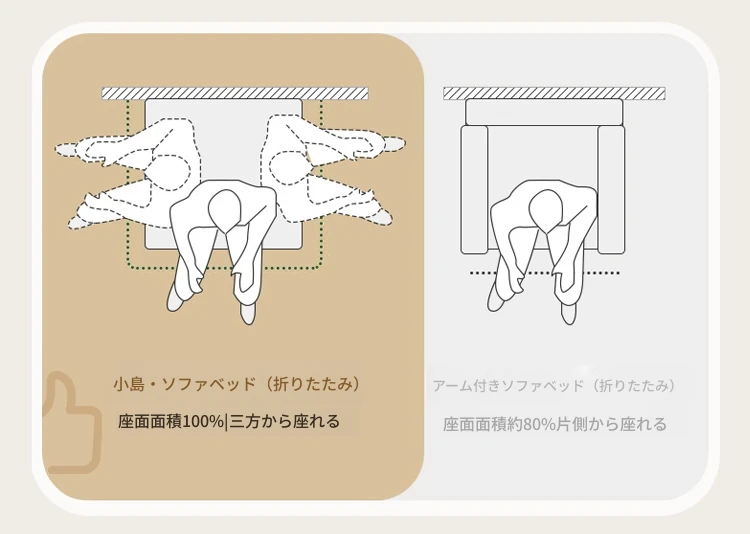 小島・ソファベッド（折りたたみ）

座面面積100%|三方から座れる

アーム付きソファベッド（折りたたみ）

座面面積約80%片側から座れる