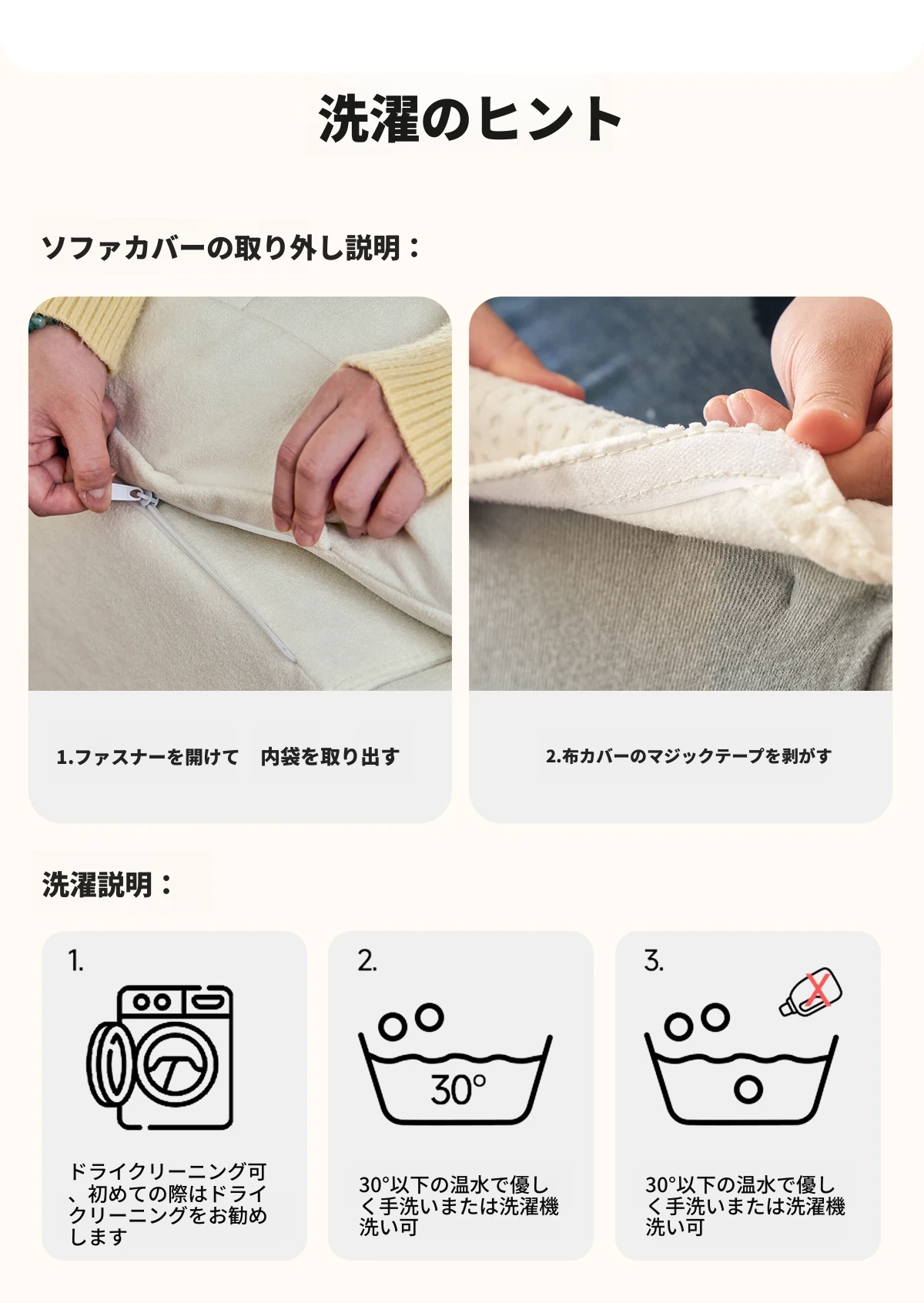 洗濯のヒント

ソファカバーの取り外し説明：

1.ファスナーを開けて　内袋を取り出す

2.布カバーのマジックテープを剥がす

洗濯説明：

1.

ドライクリーニング可、初めての際はドライクリーニングをお勧めします

2.

30°

30°以下の温水で優しく手洗いまたは洗濯機洗い可

3.

30°以下の温水で優しく手洗いまたは洗濯機洗い可