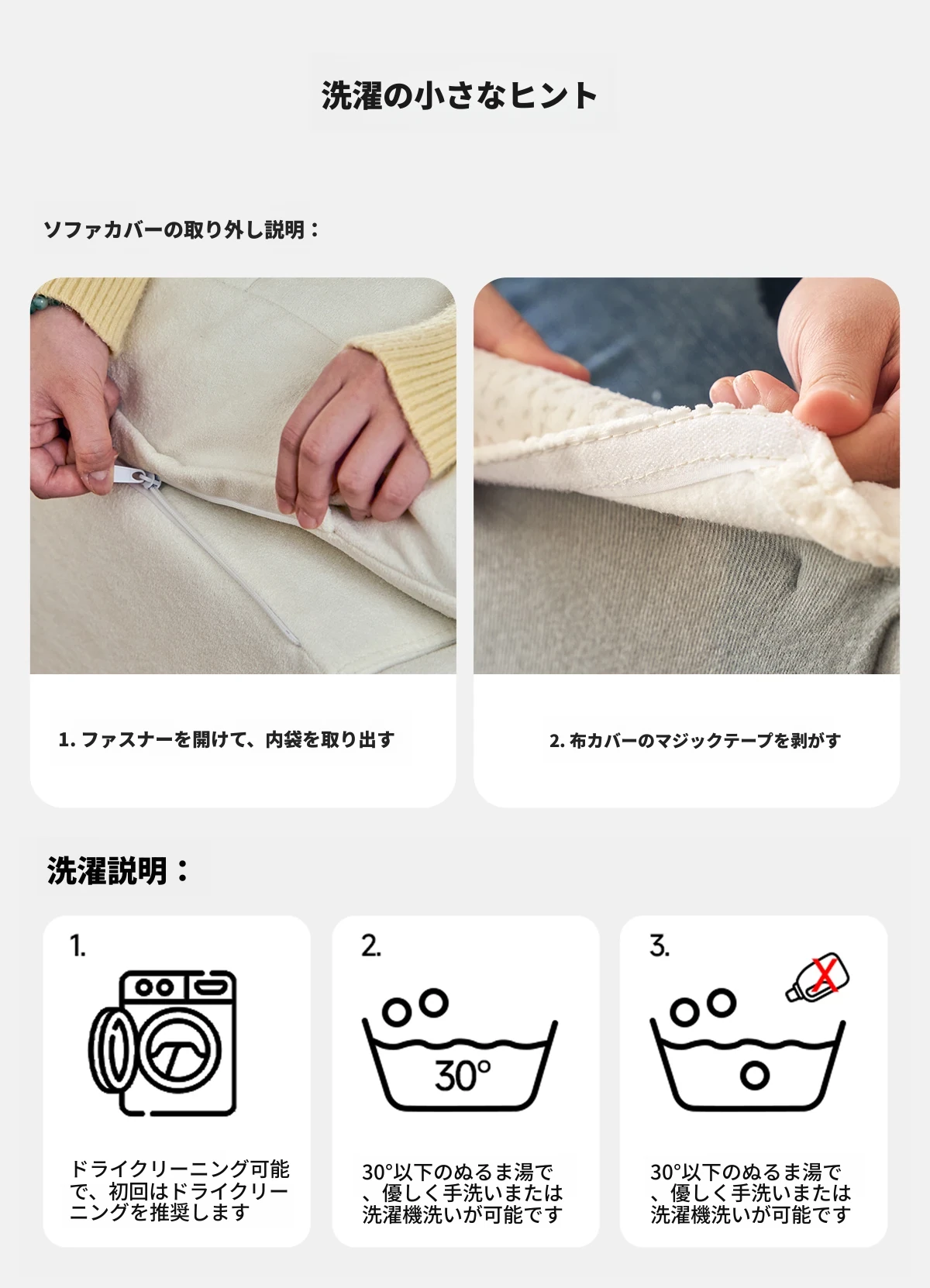 洗濯の小さなヒント

ソファカバーの取り外し説明：

1. ファスナーを開けて、内袋を取り出す

2. 布カバーのマジックテープを剥がす

洗濯説明：

1.

ドライクリーニング可能で、初回はドライクリーニングを推奨します

2.

30°

30°以下のぬるま湯で、優しく手洗いまたは洗濯機洗いが可能です

3.

30°以下のぬるま湯で、優しく手洗いまたは洗濯機洗いが可能です