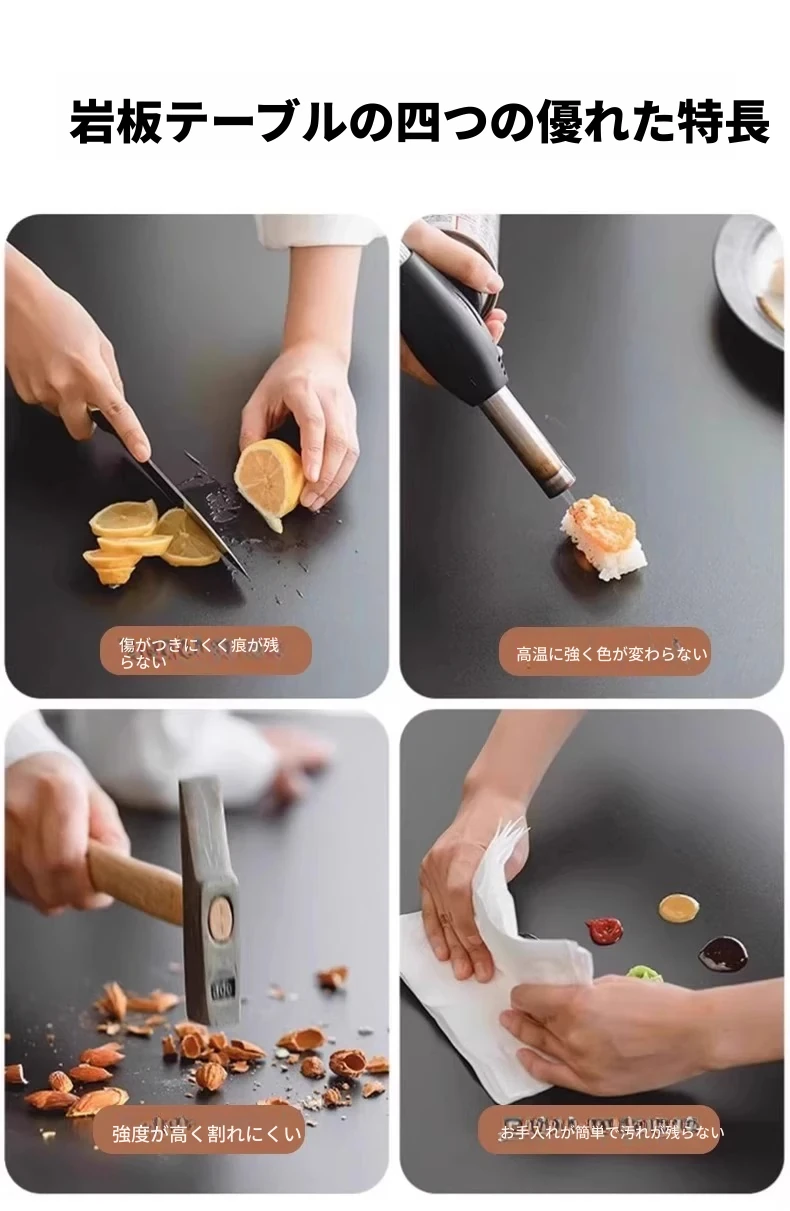 岩板テーブルの四つの優れた特長

傷がつきにくく痕が残らない

高温に強く色が変わらない

強度が高く割れにくい

お手入れが簡単で汚れが残らない