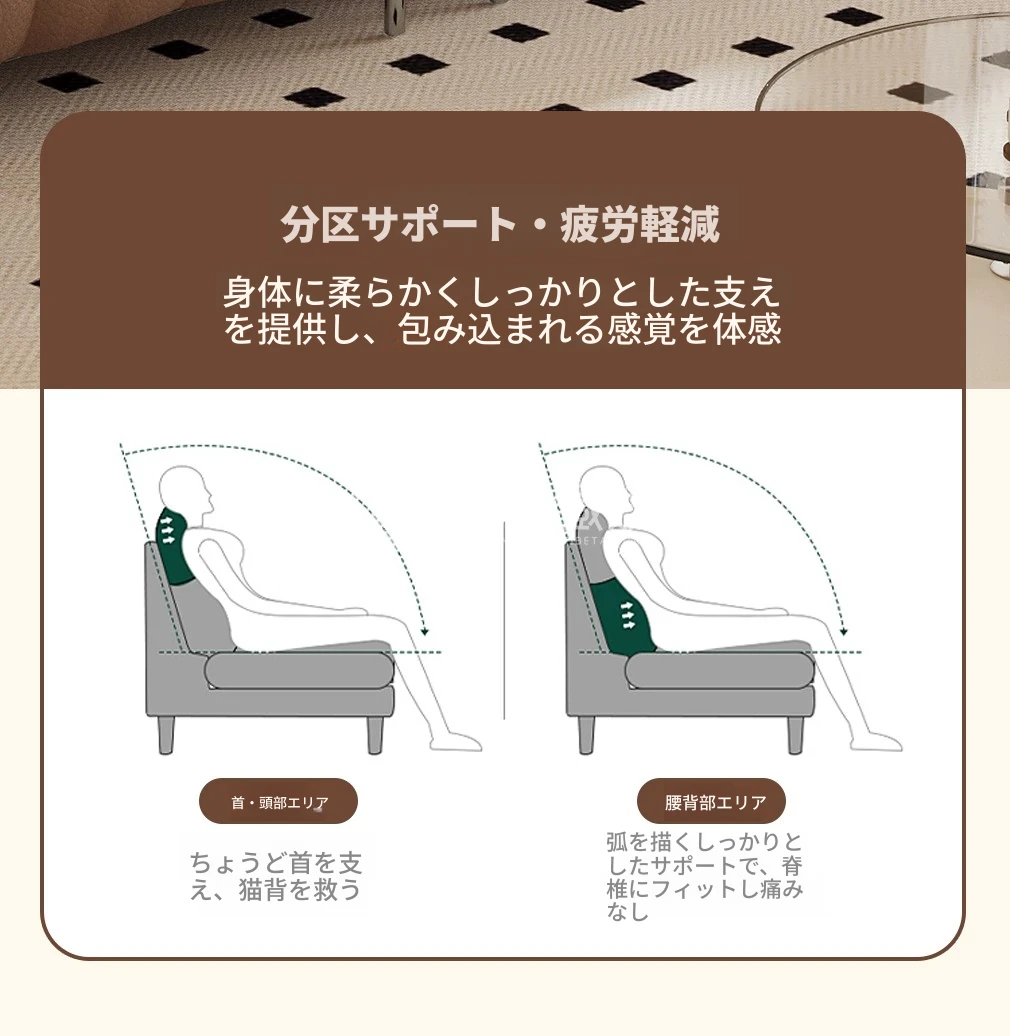 分区サポート・疲労軽減

身体に柔らかくしっかりとした支えを提供し、包み込まれる感覚を体感

首・頭部エリア

ちょうど首を支え、猫背を救う

腰背部エリア

弧を描くしっかりとしたサポートで、脊椎にフィットし痛みなし