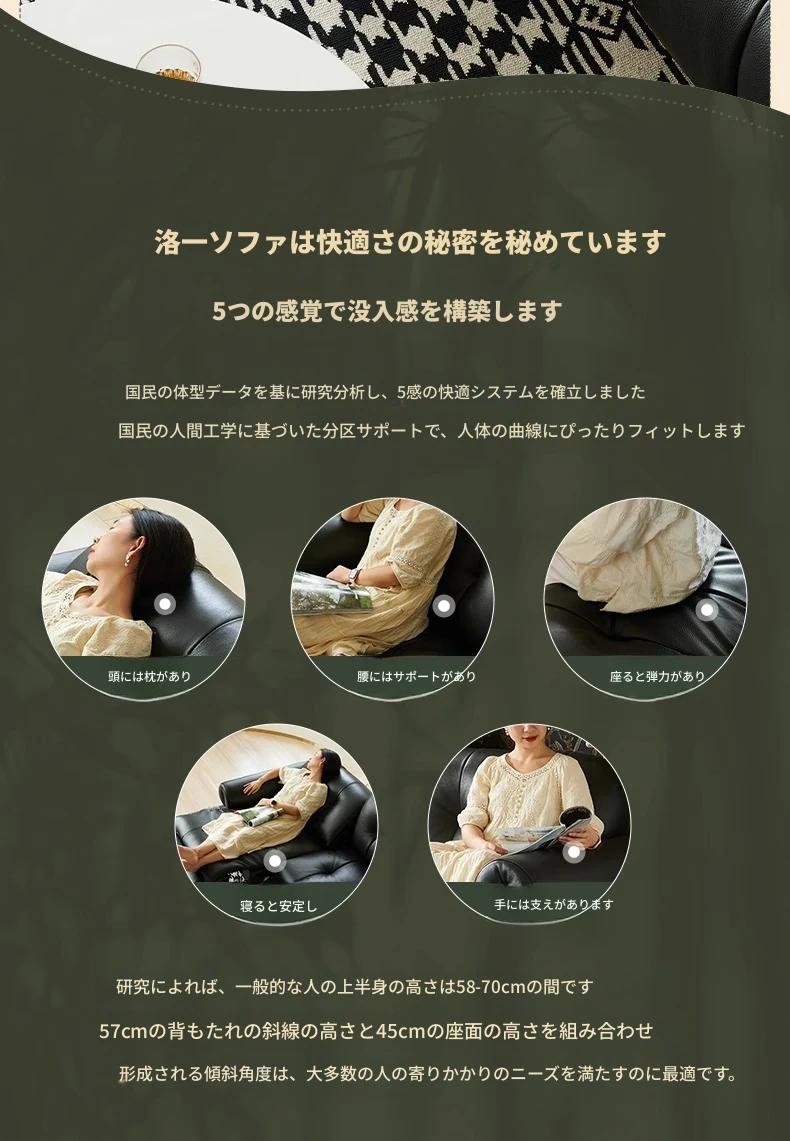 洛一ソファは快適さの秘密を秘めています

5つの感覚で没入感を構築します

国民の体型データを基に研究分析し、5感の快適システムを確立しました

国民の人間工学に基づいた分区サポートで、人体の曲線にぴったりフィットします

頭には枕があり

腰にはサポートがあり

座ると弾力があり

寝ると安定し

手には支えがあります

研究によれば、一般的な人の上半身の高さは58-70cmの間です

57cmの背もたれの斜線の高さと45cmの座面の高さを組み合わせ

形成される傾斜角度は、大多数の人の寄りかかりのニーズを満たすのに最適です。